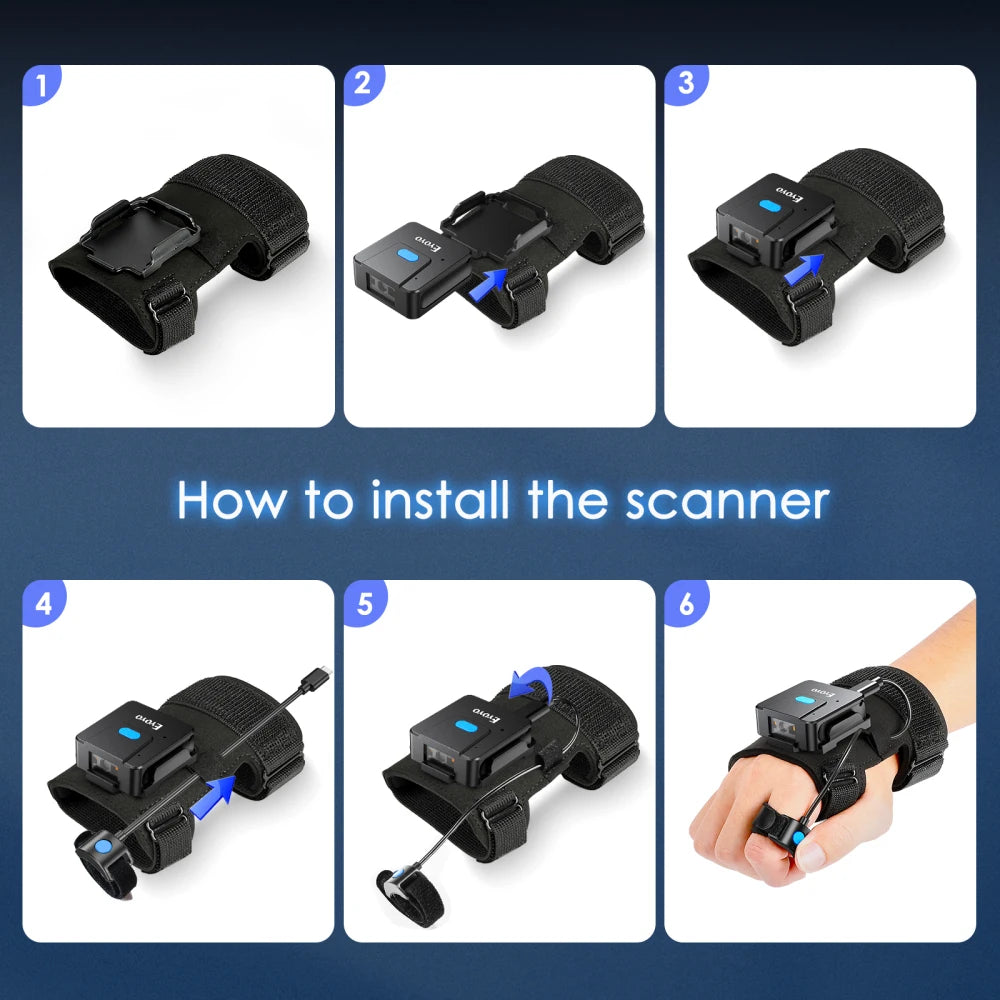 1

2

Eyoyo

3

Eyoyo

How to install the scanner

4

Eyoyo

5

Eyoyo

6

Eyoyo